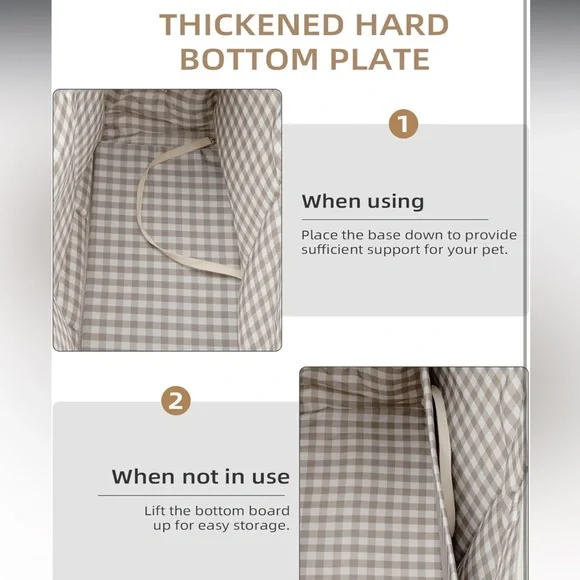 THICKENED HARD BOTTOM PLATE

1

When using

Place the base down to provide sufficient support for your pet.

2

When not in use

Lift the bottom board up for easy storage.